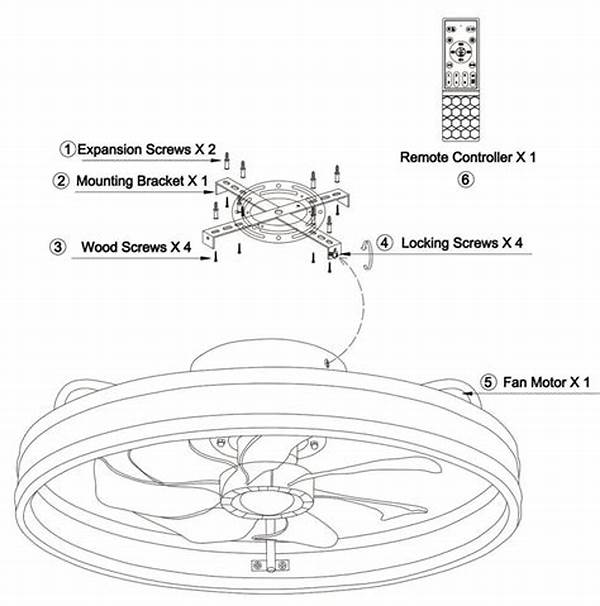 ① Expansion Screws X 2

② Mounting Bracket X 1

③ Wood Screws X 4

Remote Controller X 1
⑥

④ Locking Screws X 4

⑤ Fan Motor X 1